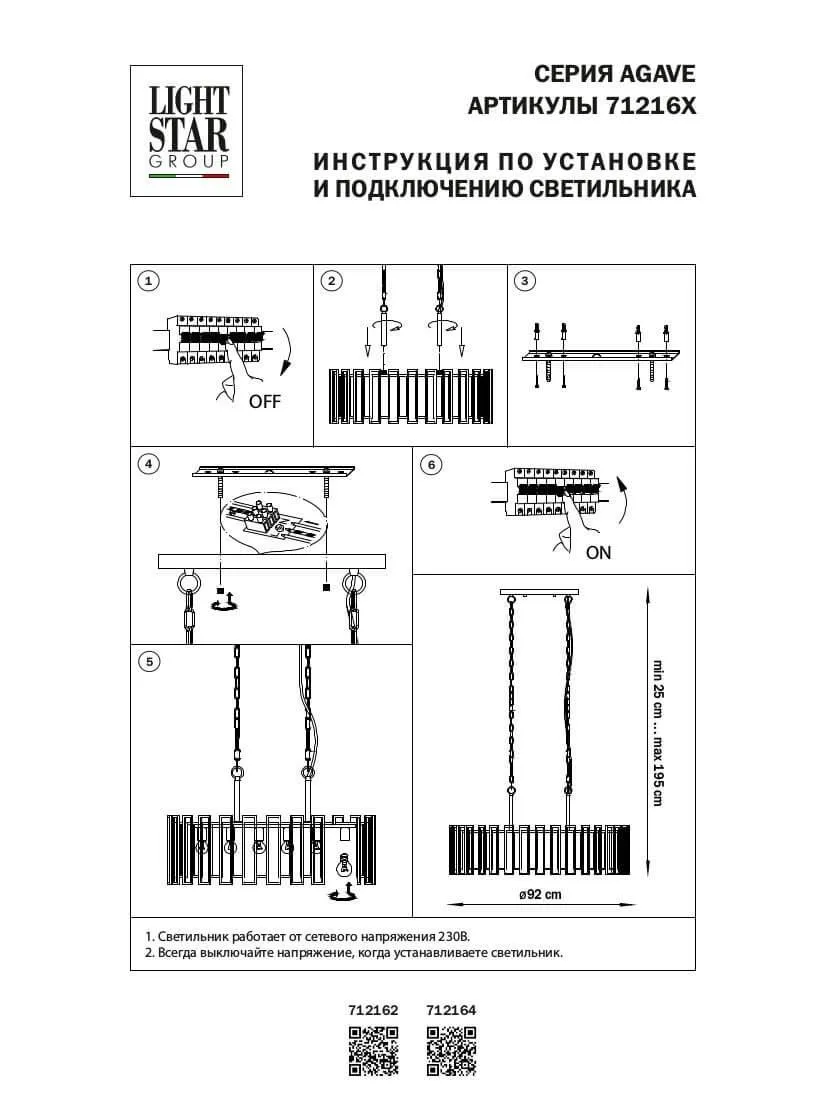 LIGHT STAR GROUP

СЕРИЯ AGAVE
АРТИКУЛЫ 71216X

ИНСТРУКЦИЯ ПО УСТАНОВКЕ И ПОДКЛЮЧЕНИЮ СВЕТИЛЬНИКА

1

OFF

2

3

4

6

ON

5

min 25 cm ... max 195 cm

ø92 cm

1. Светильник работает от сетевого напряжения 230В.
2. Всегда выключайте напряжение, когда устанавливаете светильник.

712162 712164